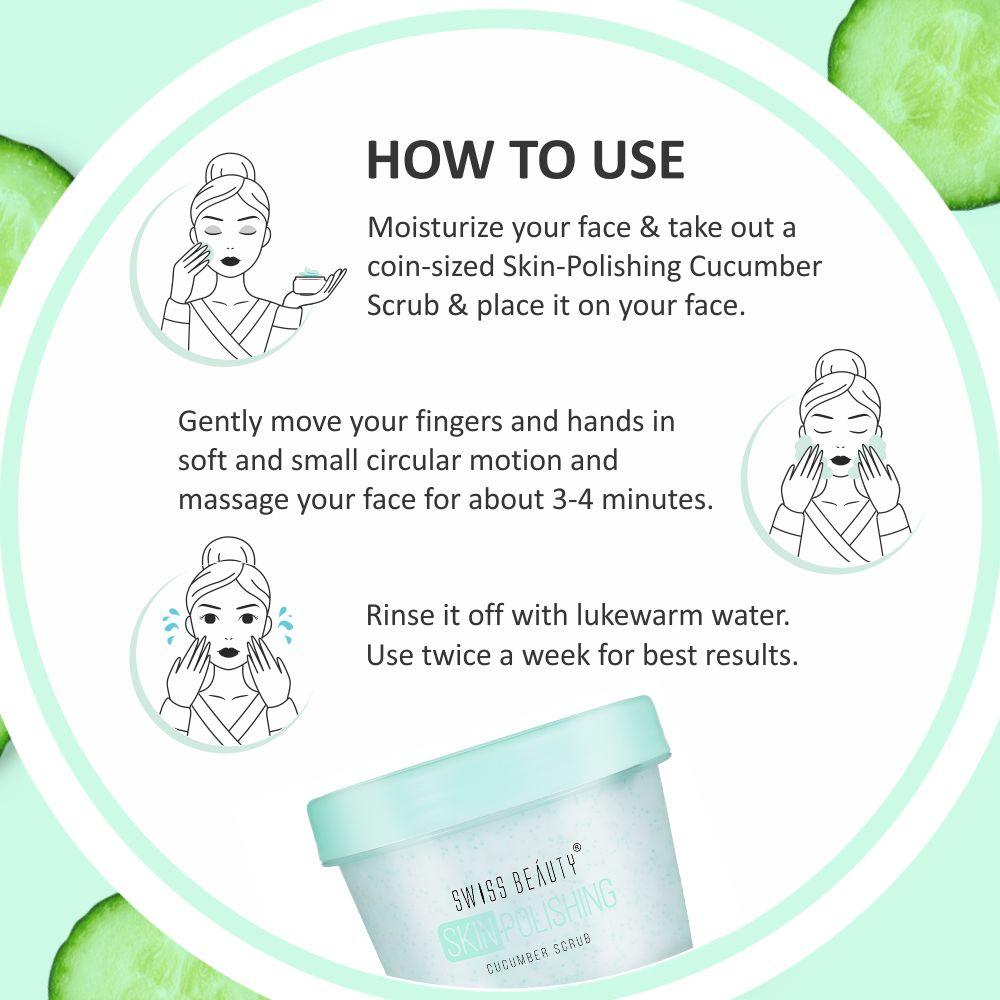 HOW TO USE

Moisturize your face & take out a coin-sized Skin-Polishing Cucumber Scrub & place it on your face.

Gently move your fingers and hands in soft and small circular motion and massage your face for about 3-4 minutes.

Rinse it off with lukewarm water. Use twice a week for best results.

SWISS BEAUTY®
SKIN POLISHING
CUCUMBER SCRUB