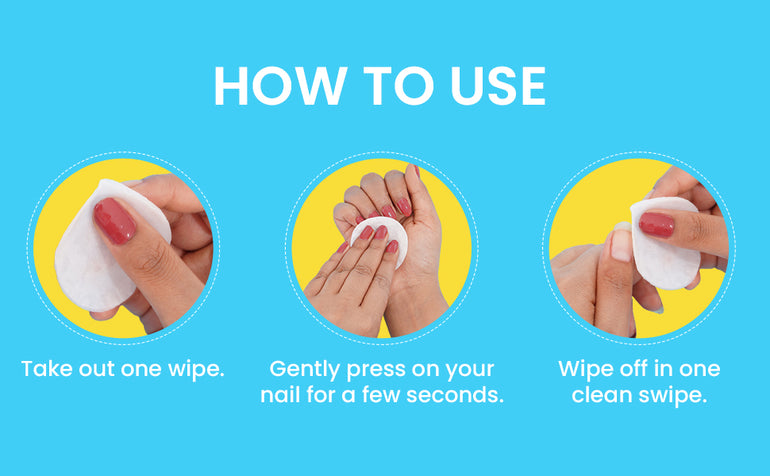 HOW TO USE

Take out one wipe.

Gently press on your nail for a few seconds.

Wipe off in one clean swipe.