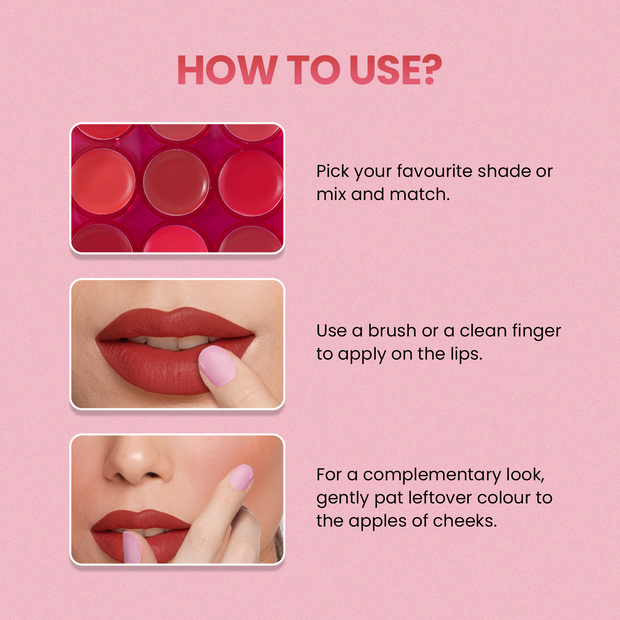 HOW TO USE?

Pick your favourite shade or mix and match.

Use a brush or a clean finger to apply on the lips.

For a complementary look, gently pat leftover colour to the apples of cheeks.