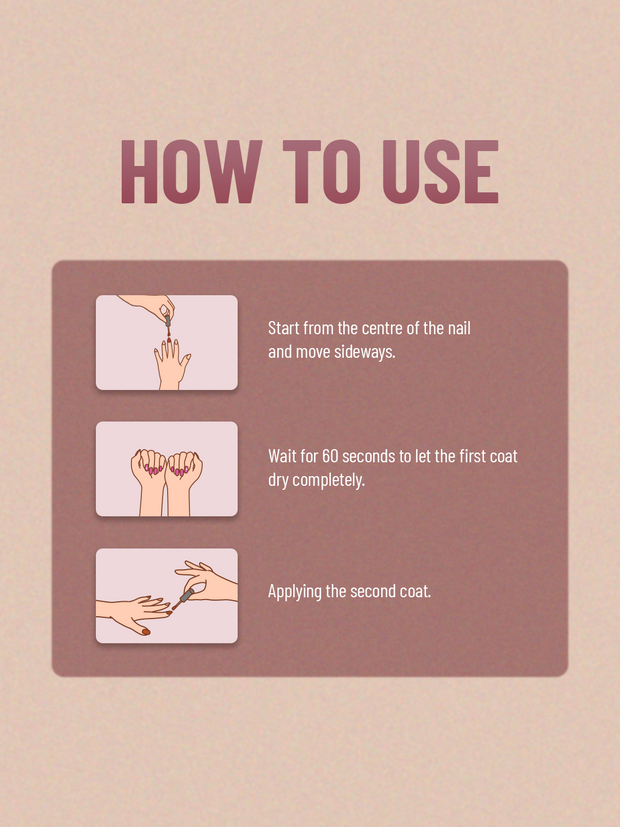 HOW TO USE

Start from the centre of the nail and move sideways.

Wait for 60 seconds to let the first coat dry completely.

Applying the second coat.