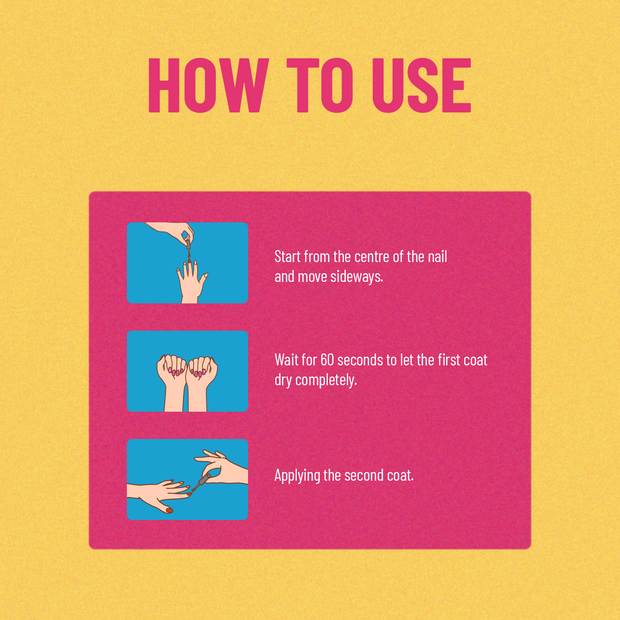 HOW TO USE

Start from the centre of the nail and move sideways.

Wait for 60 seconds to let the first coat dry completely.

Applying the second coat.